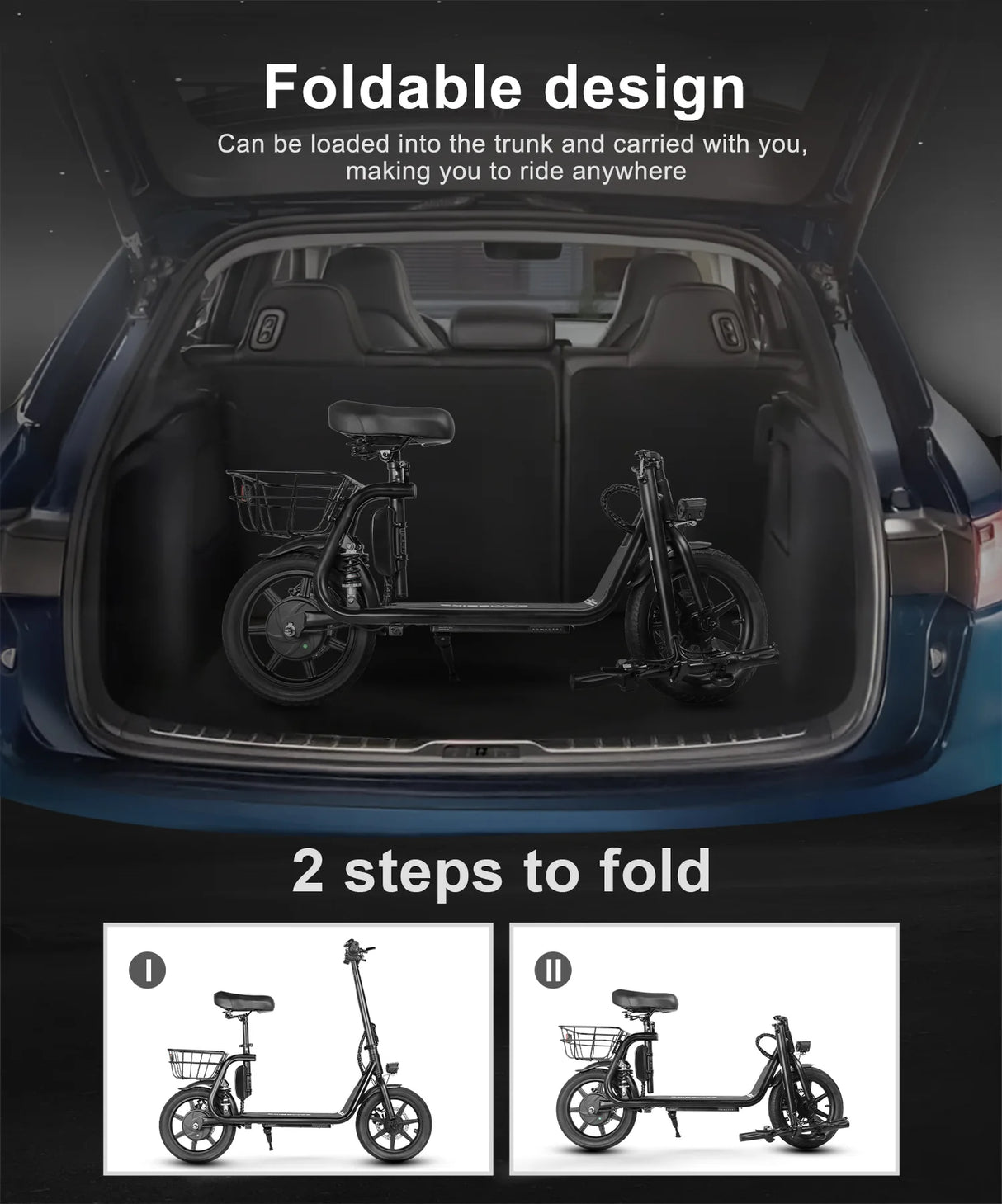 Foldable design

Can be loaded into the trunk and carried with you, making you to ride anywhere

2 steps to fold

I

II